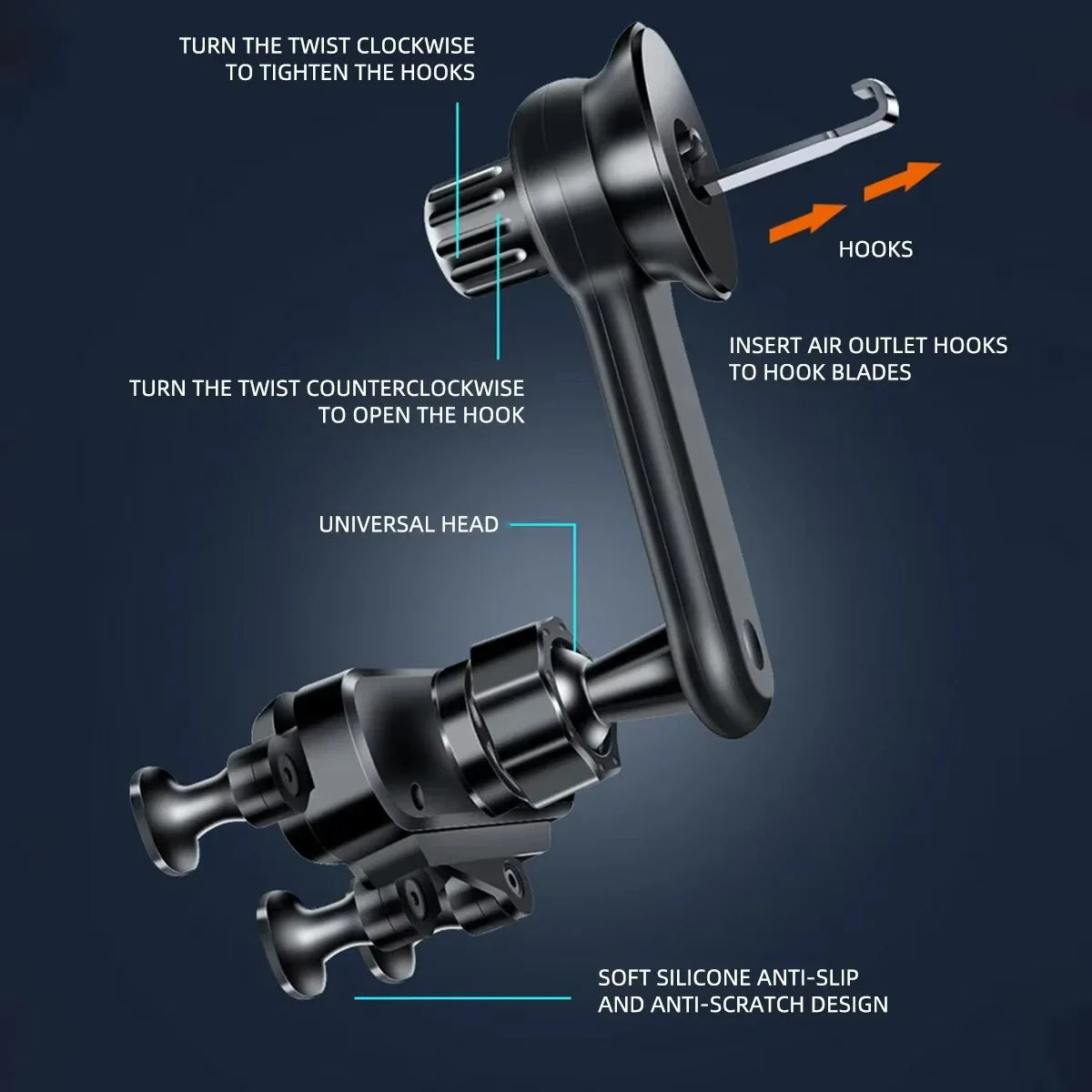 TURN THE TWIST CLOCKWISE
TO TIGHTEN THE HOOKS

HOOKS

INSERT AIR OUTLET HOOKS
TO HOOK BLADES

TURN THE TWIST COUNTERCLOCKWISE
TO OPEN THE HOOK

UNIVERSAL HEAD

SOFT SILICONE ANTI-SLIP
AND ANTI-SCRATCH DESIGN