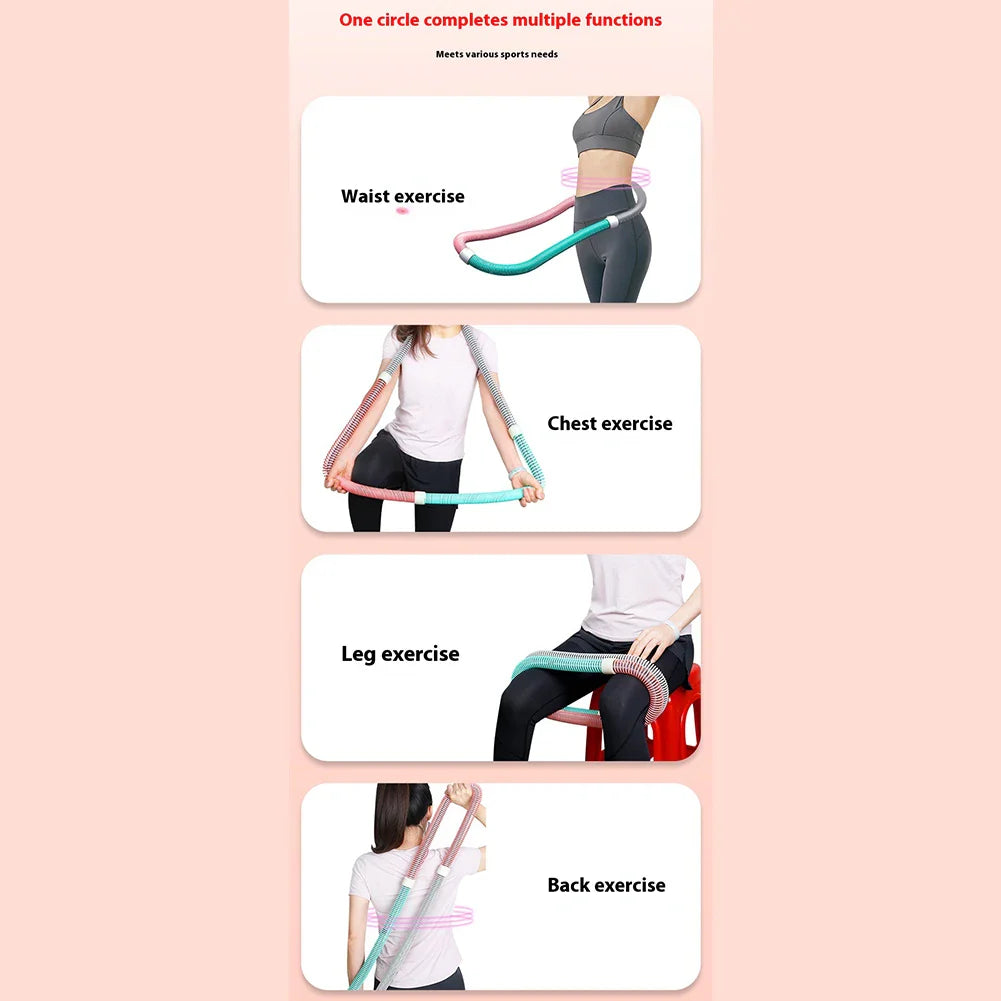 One circle completes multiple functions

Meets various sports needs

Waist exercise

Chest exercise

Leg exercise

Back exercise