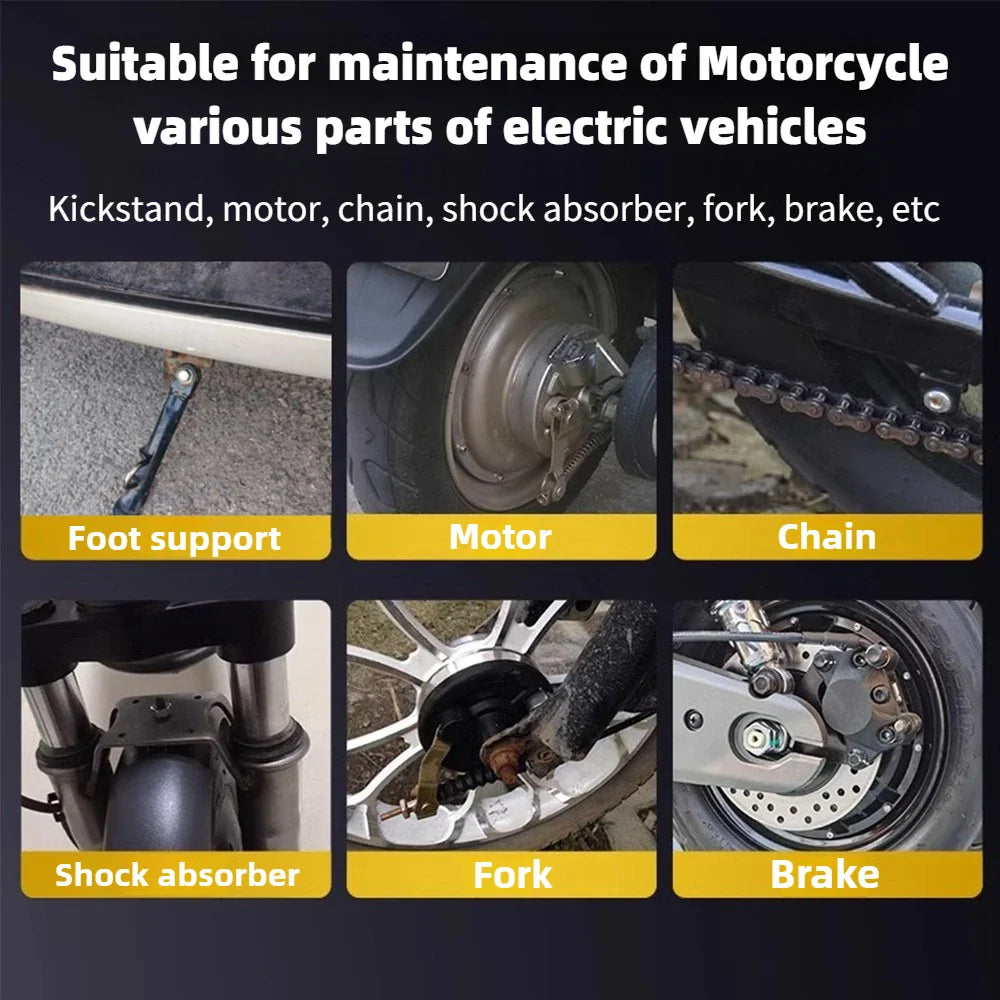 Suitable for maintenance of Motorcycle various parts of electric vehicles

Kickstand, motor, chain, shock absorber, fork, brake, etc

Foot support

Motor

Chain

Shock absorber

Fork

Brake